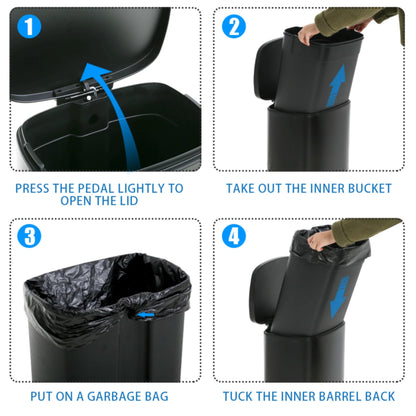 1

PRESS THE PEDAL LIGHTLY TO OPEN THE LID

2

TAKE OUT THE INNER BUCKET

3

PUT ON A GARBAGE BAG

4

TUCK THE INNER BARREL BACK