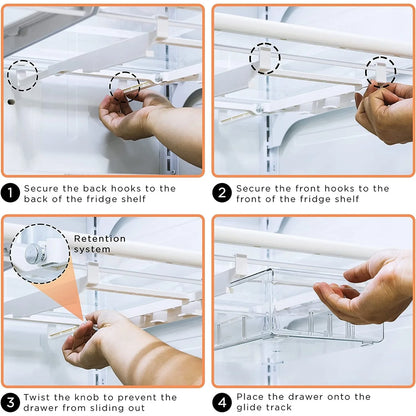 1 Secure the back hooks to the back of the fridge shelf

2 Secure the front hooks to the front of the fridge shelf

Retention system

3 Twist the knob to prevent the drawer from sliding out

4 Place the drawer onto the glide track