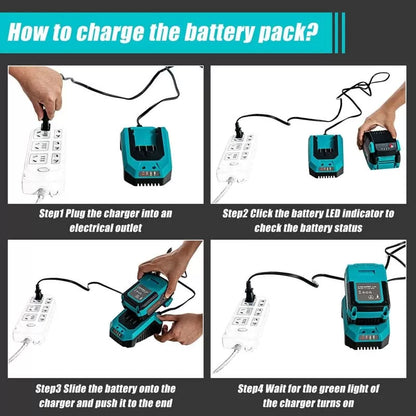 How to charge the battery pack?

Step1 Plug the charger into an electrical outlet

Step2 Click the battery LED indicator to check the battery status

Step3 Slide the battery onto the charger and push it to the end

Step4 Wait for the green light of the charger turns on